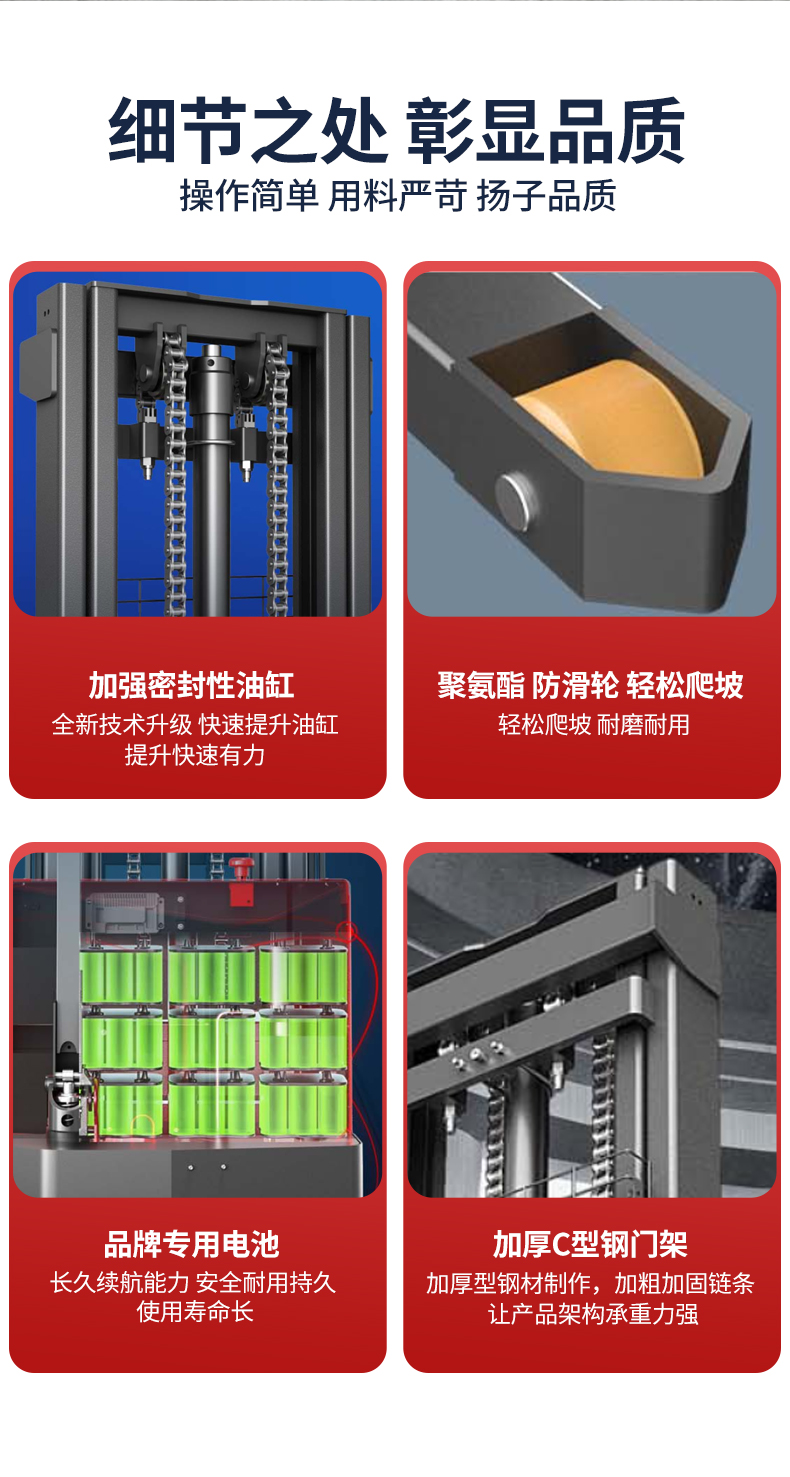 细节之处 彰显品质
操作简单 用料严苛 扬子品质

加强密封性油缸
全新技术升级 快速提升油缸
提升快速有力

聚氨酯 防滑轮 轻松爬坡
轻松爬坡 耐磨耐用

品牌专用电池
长久续航能力 安全耐用持久
使用寿命长

加厚C型钢门架
加厚型钢材制作，加粗加固链条
让产品架构承重力强