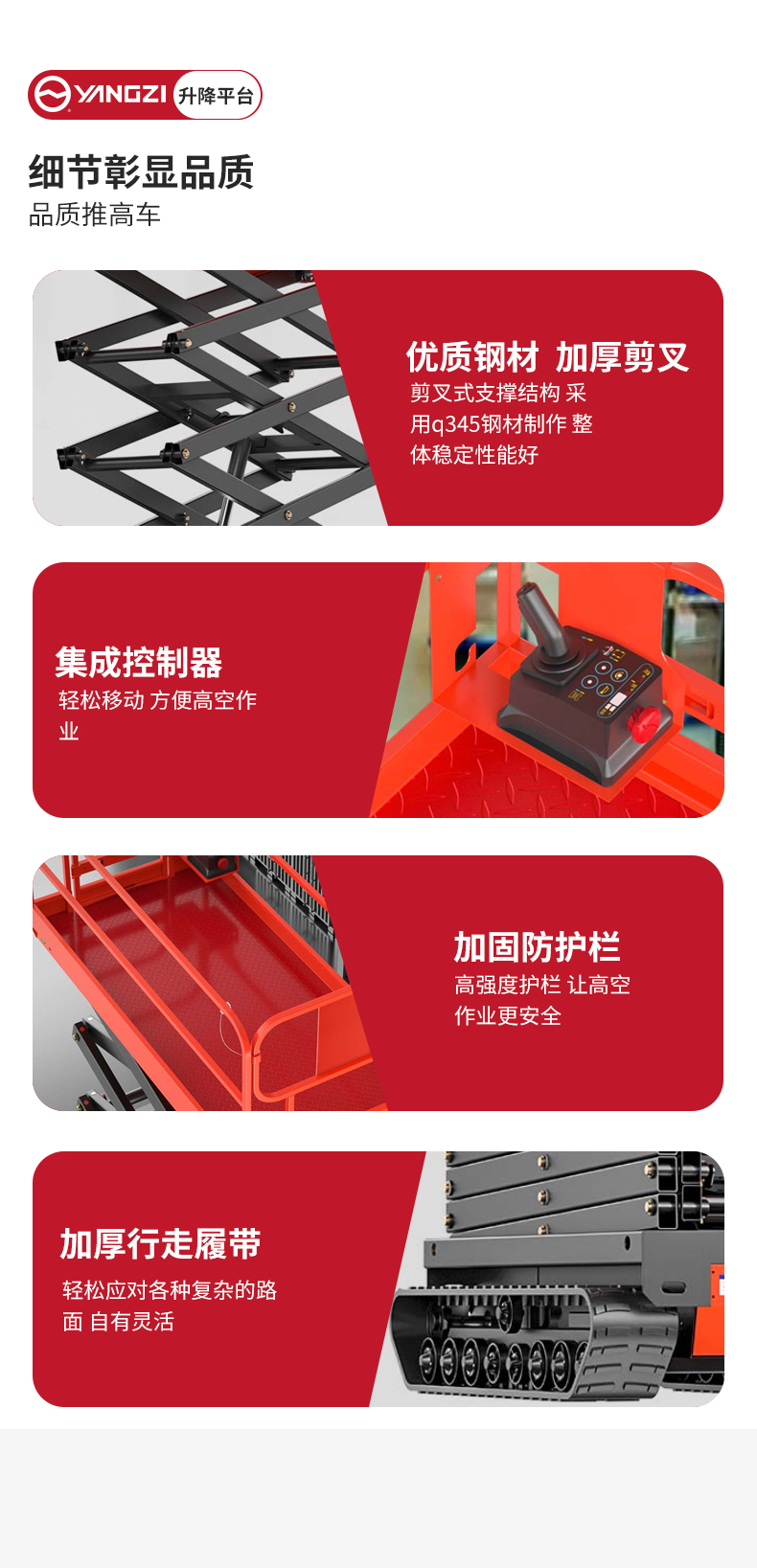 YANGZI 升降平台

细节彰显品质
品质推高车

优质钢材 加厚剪叉
剪叉式支撑结构 采用q345钢材制作 整体稳定性能好

集成控制器
轻松移动 方便高空作业

加固防护栏
高强度护栏 让高空作业更安全

加厚行走履带
轻松应对各种复杂的路面 自有灵活